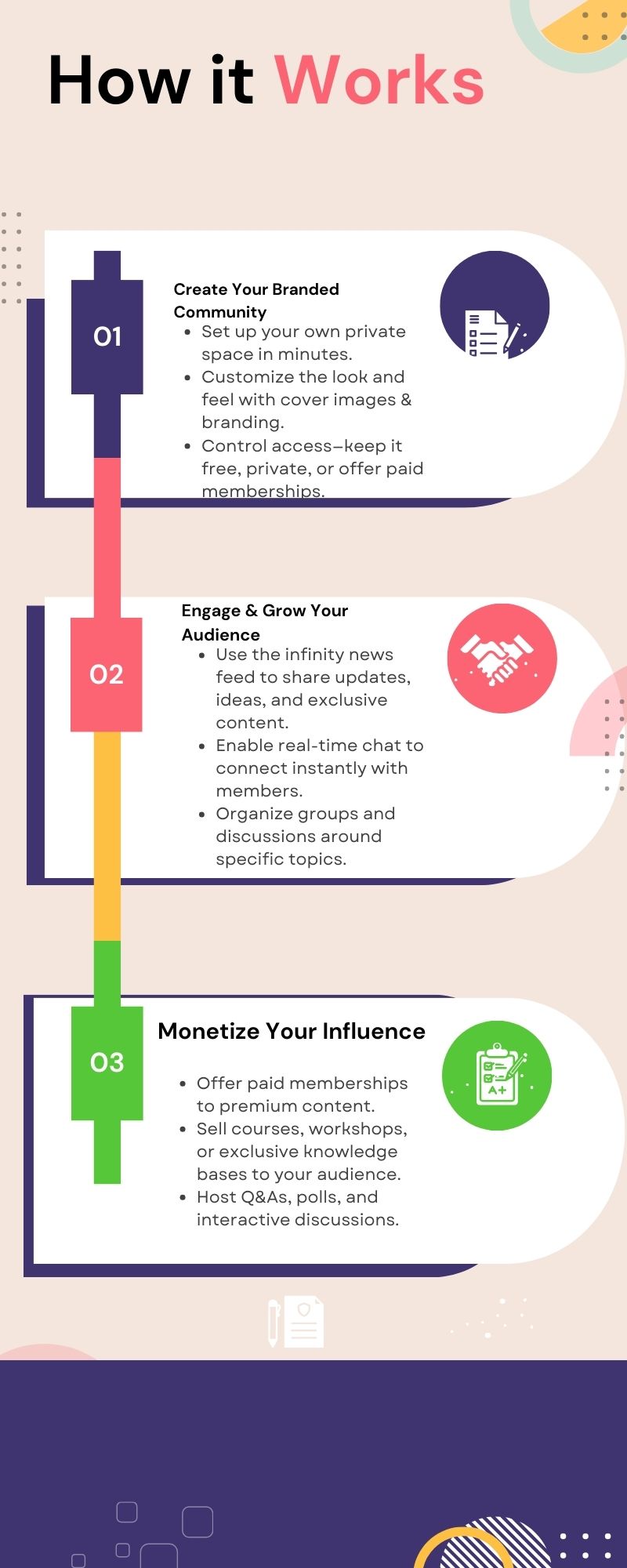 How it Works

01

Create Your Branded Community

- Set up your own private space in minutes.
- Customize the look and feel with cover images & branding.
- Control access—keep it free, private, or offer paid memberships.

02

Engage & Grow Your Audience

- Use the infinity news feed to share updates, ideas, and exclusive content.
- Enable real-time chat to connect instantly with members.
- Organize groups and discussions around specific topics.

03

Monetize Your Influence

- Offer paid memberships to premium content.
- Sell courses, workshops, or exclusive knowledge bases to your audience.
- Host Q&As, polls, and interactive discussions.

A+